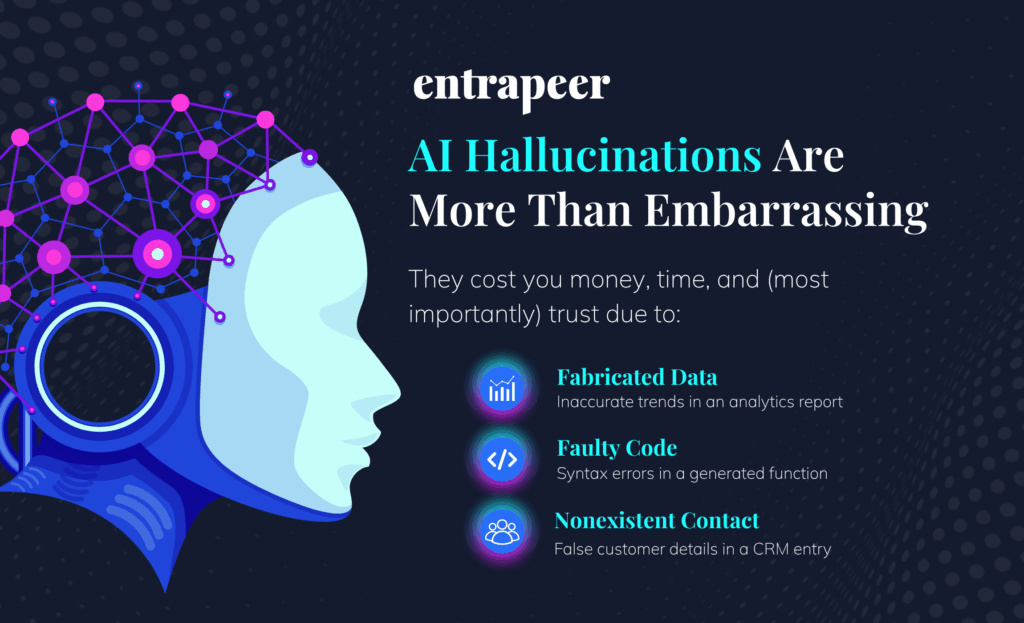 entrapeer

AI Hallucinations Are More Than Embarrassing

They cost you money, time, and (most importantly) trust due to:

Fabricated Data
Inaccurate trends in an analytics report

Faulty Code
Syntax errors in a generated function

Nonexistent Contact
False customer details in a CRM entry